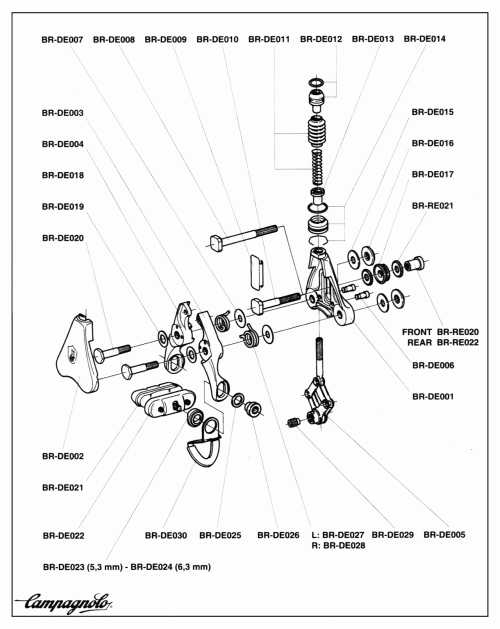 BR-DE007 BR-DE008 BR-DE009 BR-DE010 BR-DE011 BR-DE012 BR-DE013 BR-DE014

BR-DE003

BR-DE004

BR-DE018

BR-DE019

BR-DE020

BR-DE015

BR-DE016

BR-DE017

BR-RE021

FRONT BR-RE020
REAR BR-RE022

BR-DE006

BR-DE001

BR-DE002

BR-DE021

BR-DE022 BR-DE030 BR-DE025 BR-DE026 L: BR-DE027 R: BR-DE028 BR-DE029 BR-DE005

BR-DE023 (5,3 mm) - BR-DE024 (6,3 mm)

Campagnolo